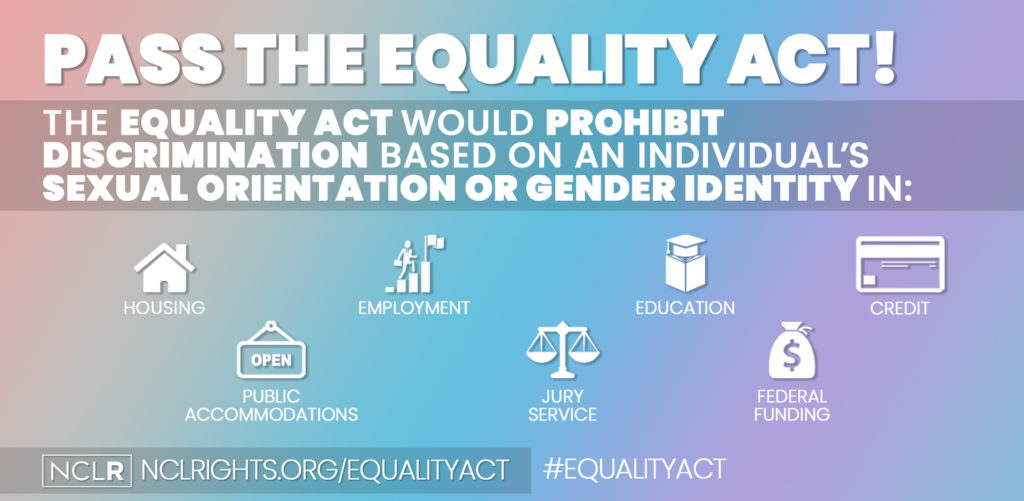 PASS THE EQUALITY ACT!

THE EQUALITY ACT WOULD PROHIBIT DISCRIMINATION BASED ON AN INDIVIDUAL'S SEXUAL ORIENTATION OR GENDER IDENTITY IN:

HOUSING

EMPLOYMENT

EDUCATION

CREDIT

OPEN

PUBLIC ACCOMMODATIONS

JURY SERVICE

$

FEDERAL FUNDING

NCLR NCLRIGHTS.ORG/EQUALITYACT #EQUALITYACT